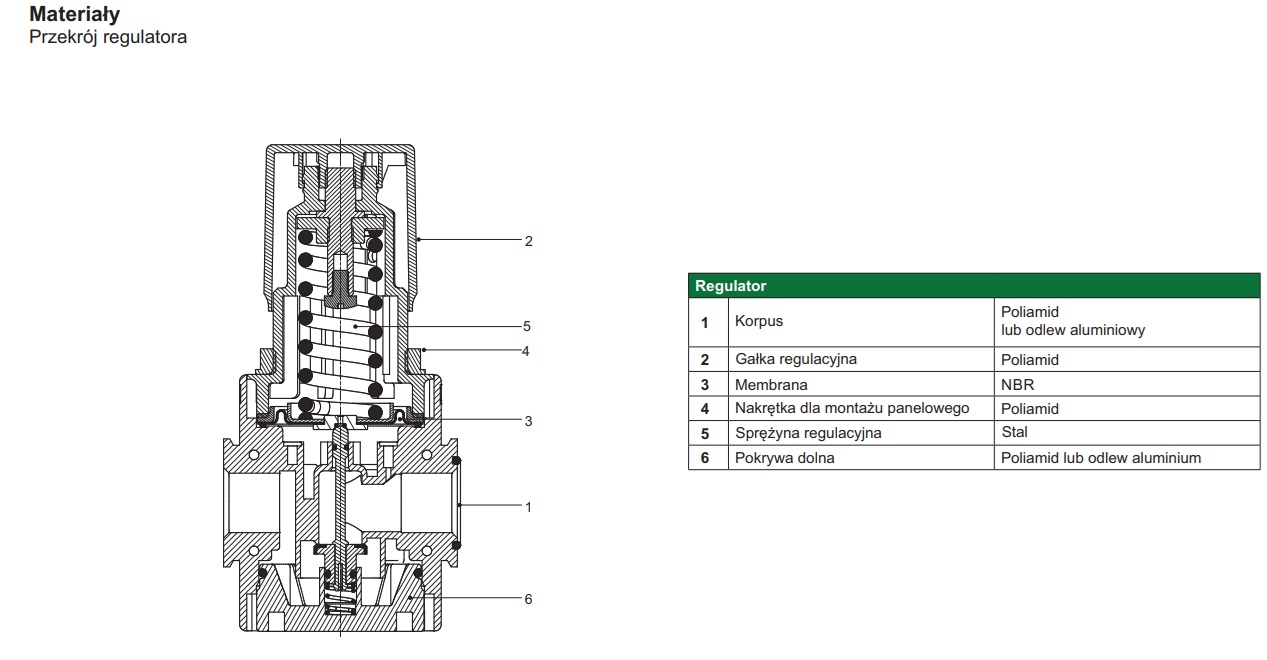 Materiały
Przekrój regulatora

2
5
4
3
1
6

| Regulator | | |
|---|---|---|
| 1 | Korpus | Poliamid lub odlew aluminiowy |
| 2 | Gałka regulacyjna | Poliamid |
| 3 | Membrana | NBR |
| 4 | Nakrętka dla montażu panelowego | Poliamid |
| 5 | Sprężyna regulacyjna | Stal |
| 6 | Pokrywa dolna | Poliamid lub odlew aluminium |